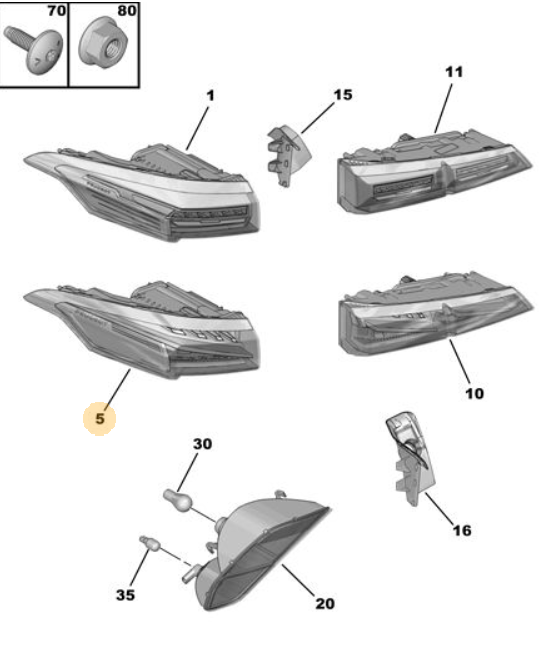 70
80
1
15
11
5
10
30
16
35
20