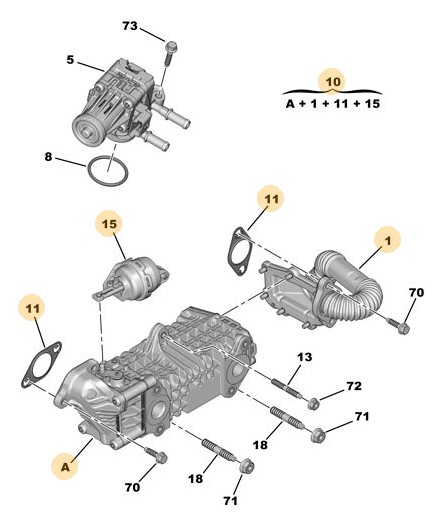 73
5
10
A + 1 + 11 + 15
8
11
15
1
70
11
13
72
71
18
A
70
18
71