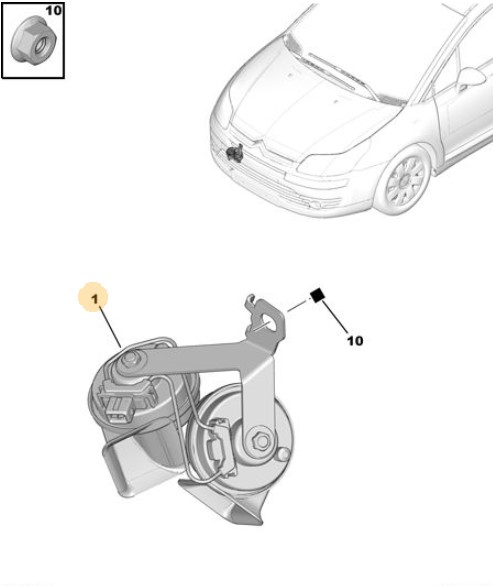 10

1

10