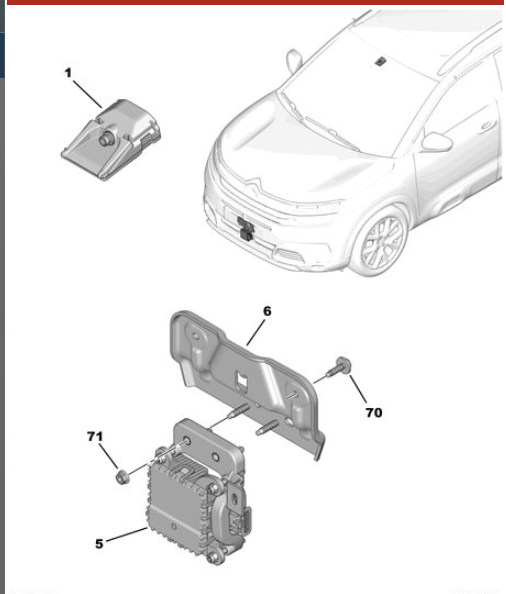 1

6

70

71

5