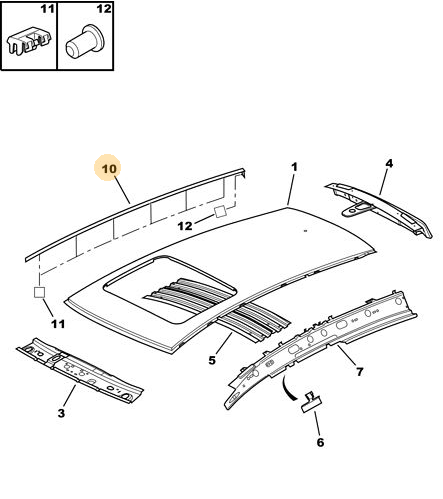 11
12
10
1
4
12
11
5
7
3
6