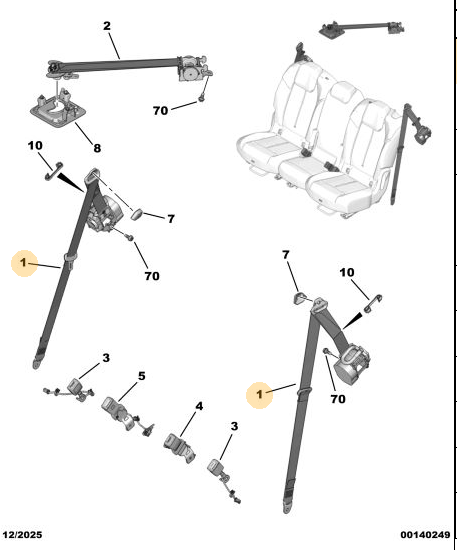 2

70

8

10

7

1

70

7

10

1

70

3

5

4

3

12/2025

00140249