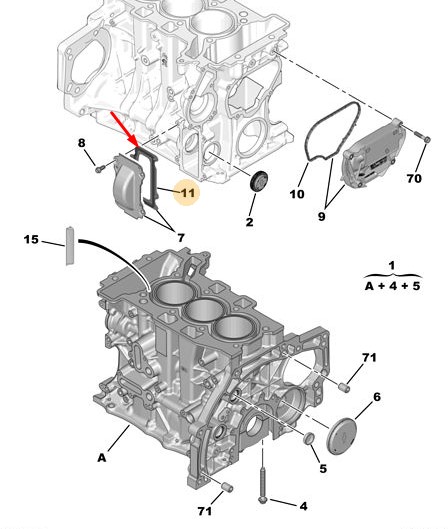 8
11
7
2
10
9
70
15
1
A + 4 + 5
71
6
5
A
71
4