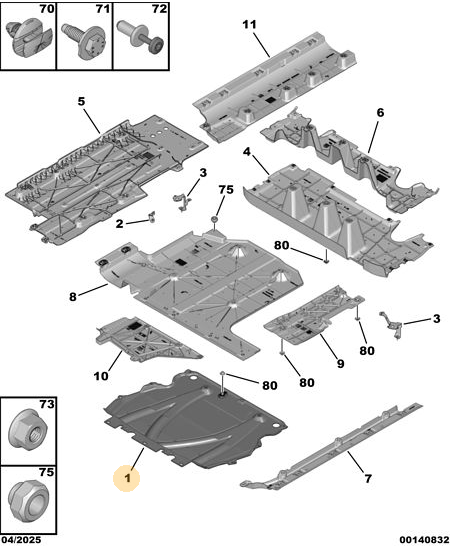 70
71
72
11
5
6
4
3
75
2
80
8
3
9
80
10
80
80
73
75
1
7
04/2025
00140832