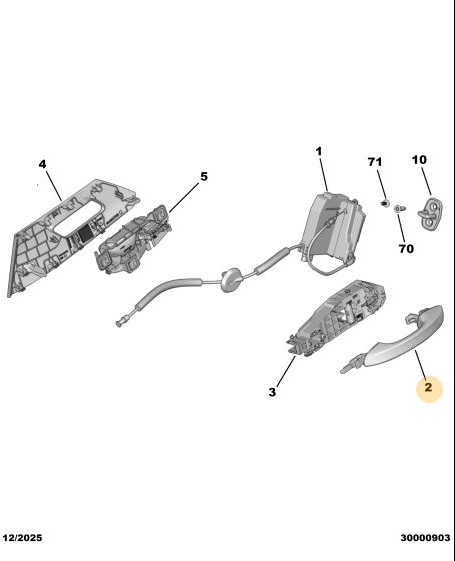 4
5
1
71
10
70
3
2
12/2025
30000903