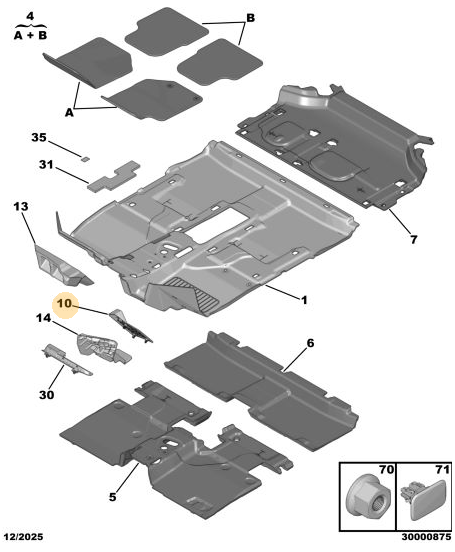 4
A + B

B

A

35

31

13

7

1

10

14

6

30

5

70

71

12/2025

30000875