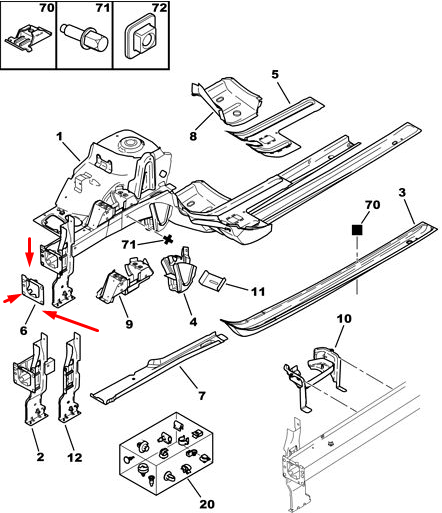 70
71
72
5
8
1
3
70
71
11
9
4
6
10
7
2
12
20