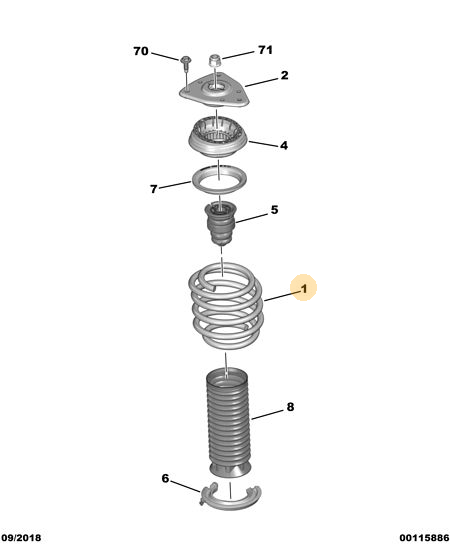 70
71
2
4
7
5
1
8
6
09/2018
00115886