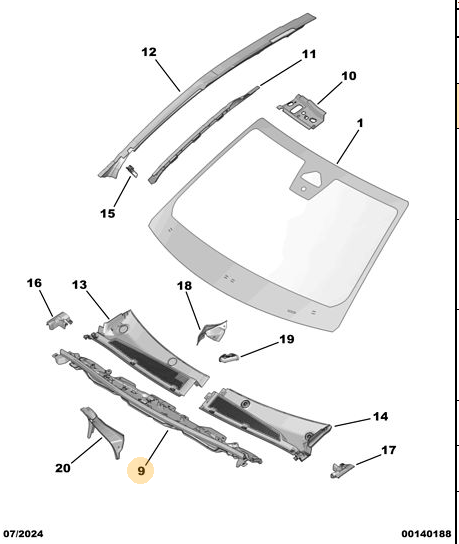 12
11
10
1
15
16
13
18
19
14
17
20
9
07/2024
00140188