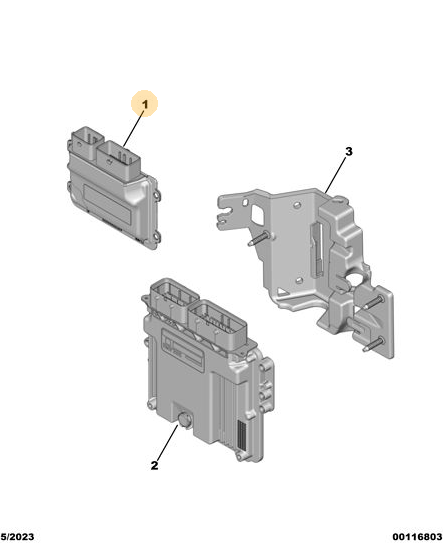 1

3

2

5/2023

00116803