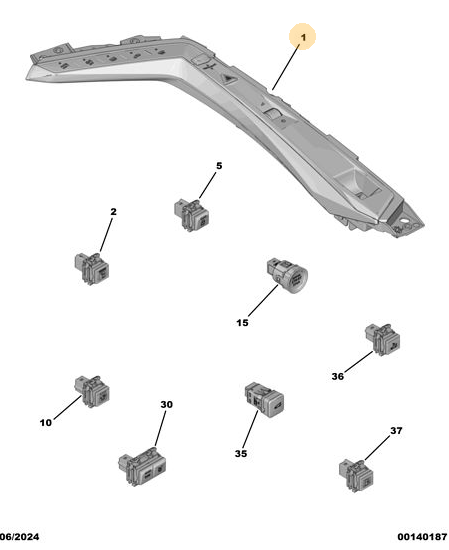 1

5

2

15

36

10

30

35

37

06/2024

00140187