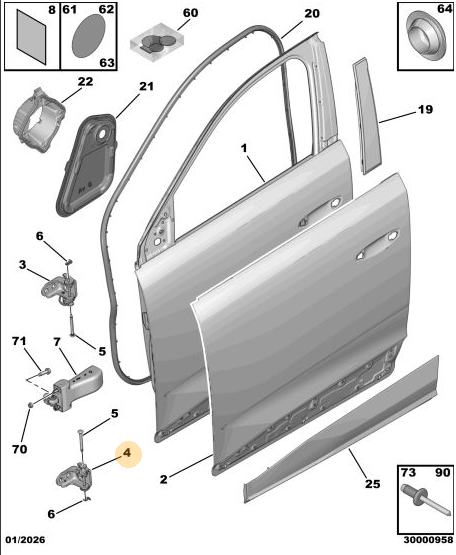 8
61
62
63
60
20
64
22
21
19
1
6
3
5
71
7
70
5
4
2
25
6
73
90
01/2026
30000958