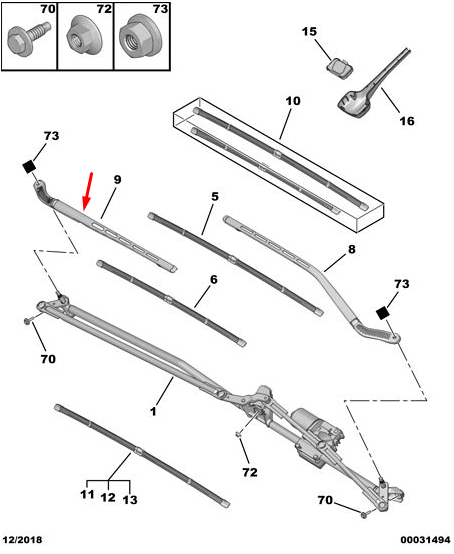 70 72 73

15

10

16

73

9

5

8

73

6

70

1

72

11 12 13

70

12/2018

00031494