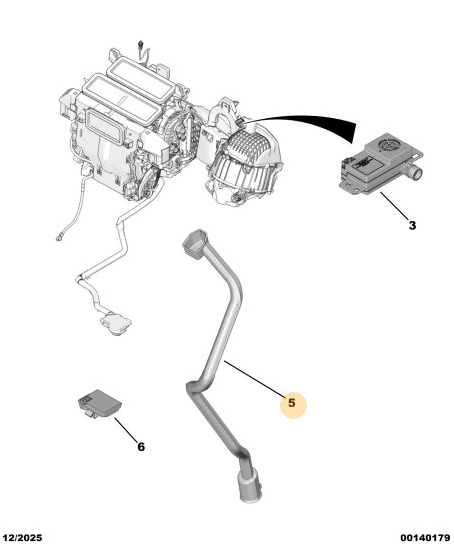 3

5

6

12/2025

00140179