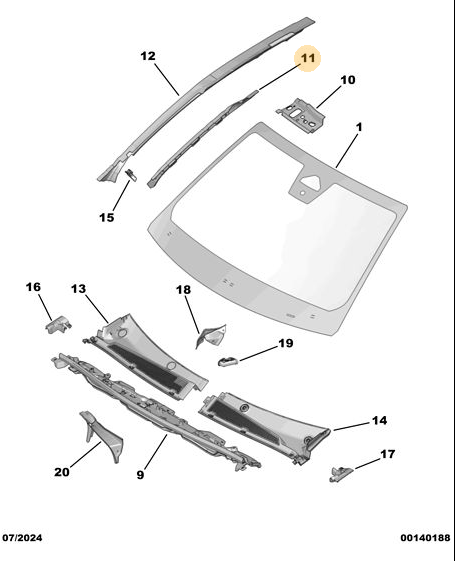 12
11
10
1
15
16
13
18
19
14
17
20
9
07/2024
00140188