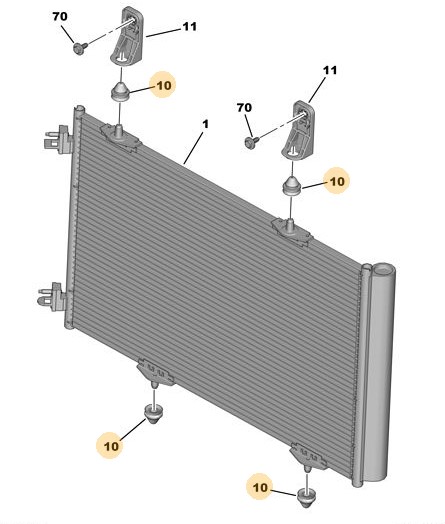 70
11
10
11
70
1
10
10
10