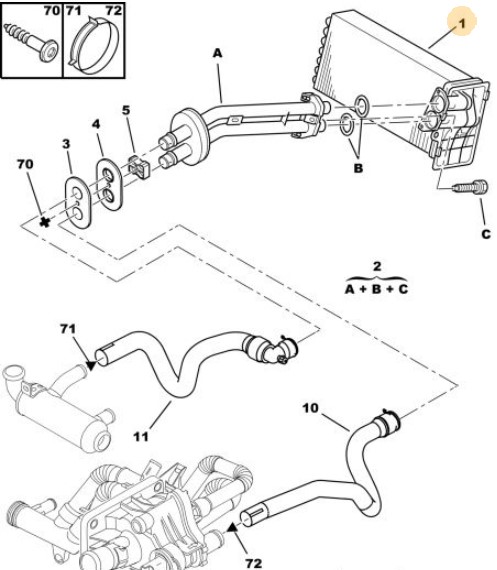 70
71
72
1
A
5
4
3
70
B
C
2
A + B + C
71
11
10
72