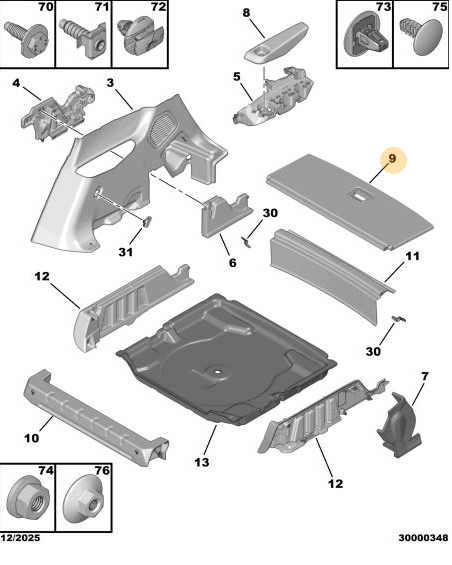 70
71
72
8
73
75
4
3
5
9
30
31
6
11
12
30
7
10
13
12
74
76
12/2025
30000348