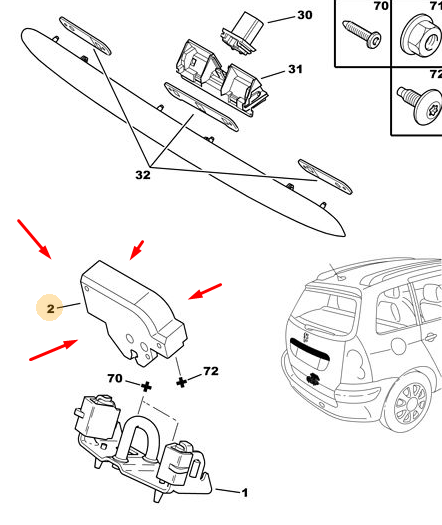 30
70
71
31
72
32
2
70
72
1