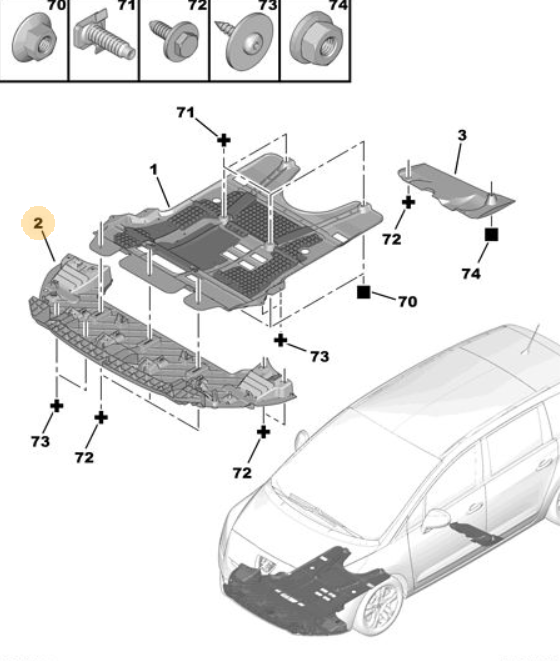 70
71
72
73
74
71
1
3
2
72
74
70
73
73
72
72