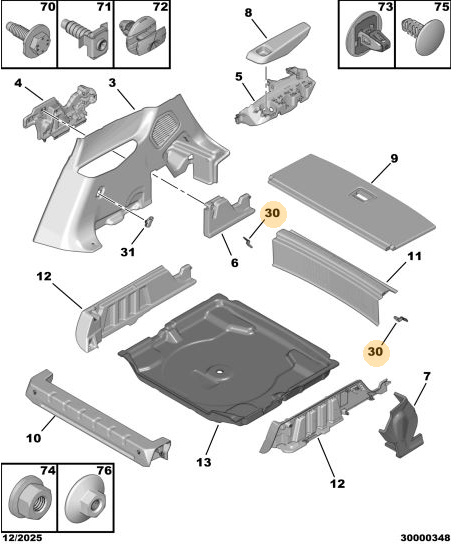 70
71
72
8
73
75
4
3
5
9
30
31
6
11
12
30
7
10
13
12
74
76
12/2025
30000348