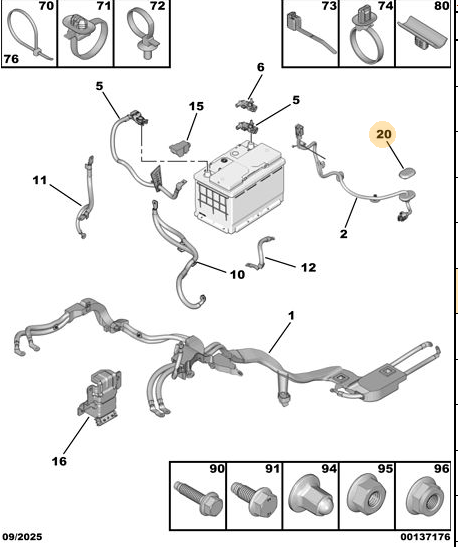 70
76
71
72
73
74
80
6
5
5
15
20
11
2
10
12
1
16
90
91
94
95
96
09/2025
00137176