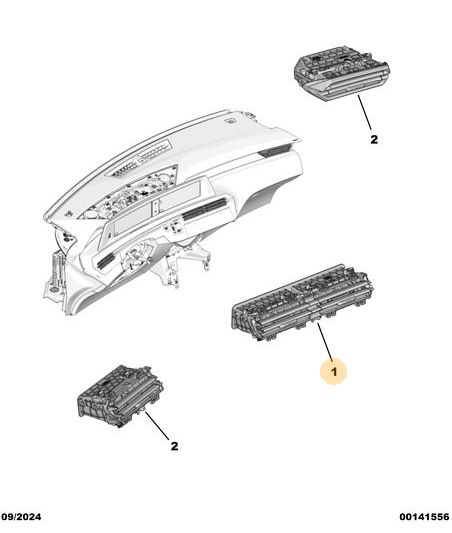 2

1

2

09/2024

00141556