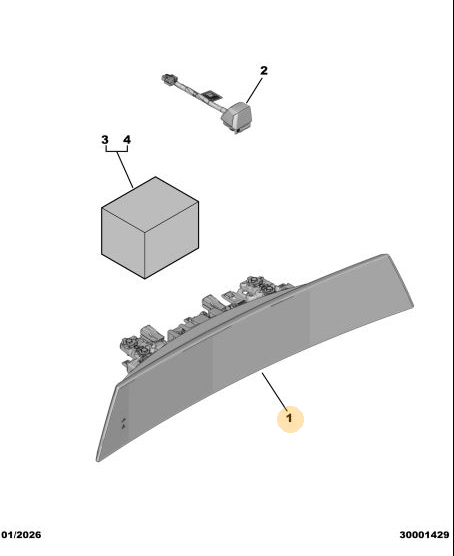 2

3 4

1

01/2026

30001429