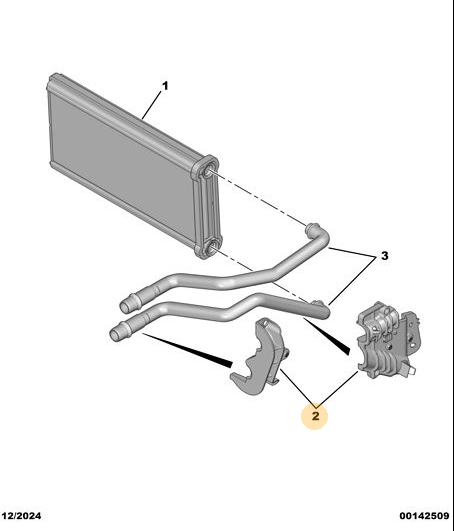 1

3

2

12/2024

00142509