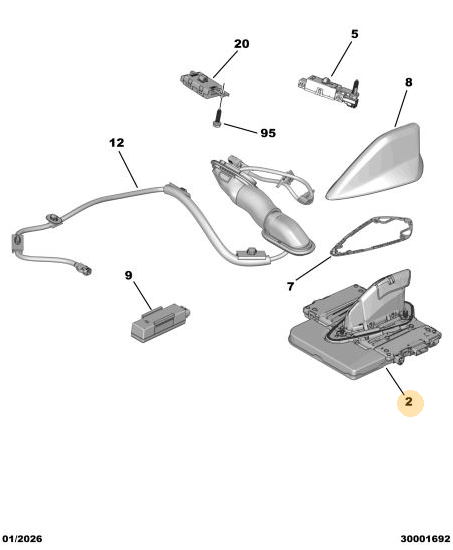 20

5

8

95

12

7

9

2

01/2026

30001692