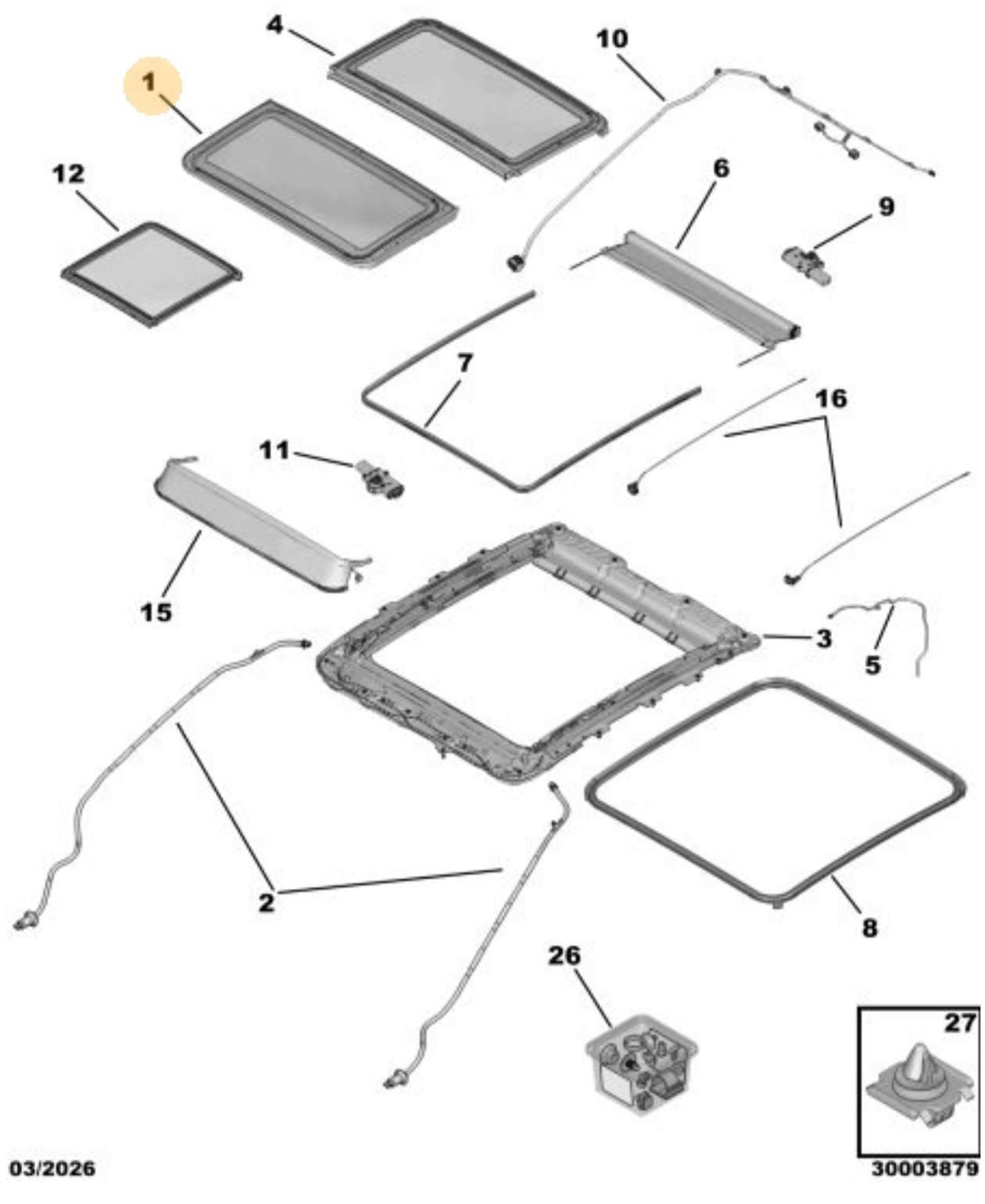 4
10
1
12
6
9
7
16
11
15
3
5
2
8
26
27
03/2026
30003879