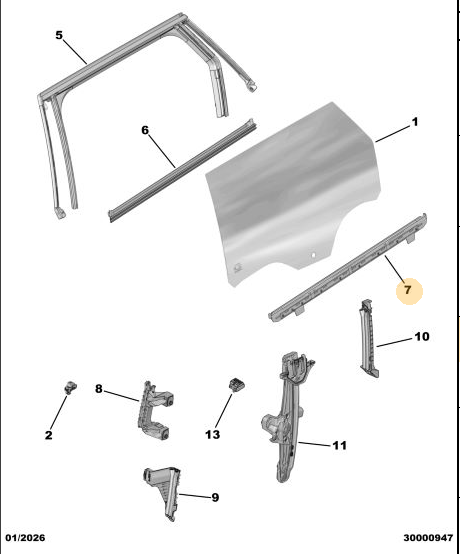 5

6

1

7

10

8

2

13

11

9

01/2026

30000947