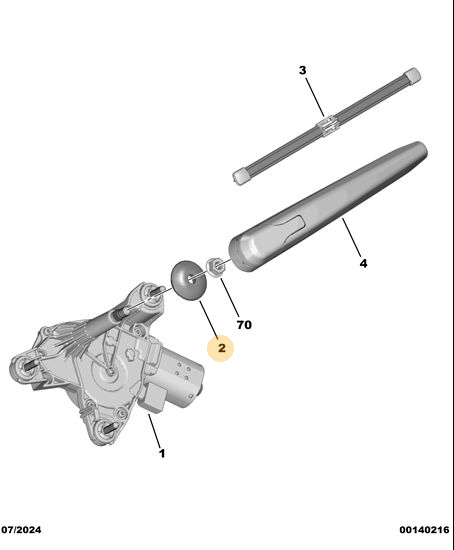 3

4

70

2

1

07/2024

00140216