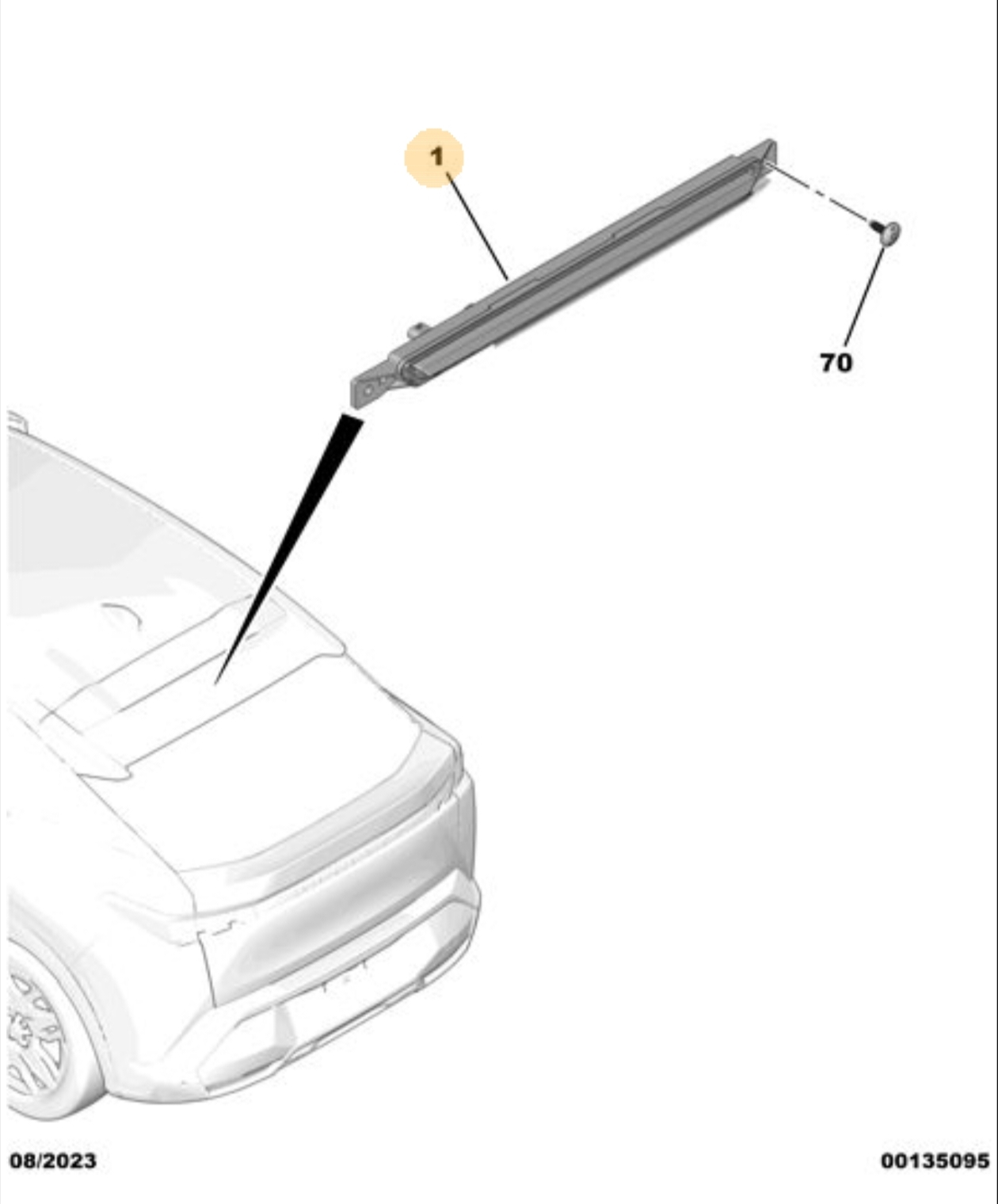 1

70

08/2023

00135095