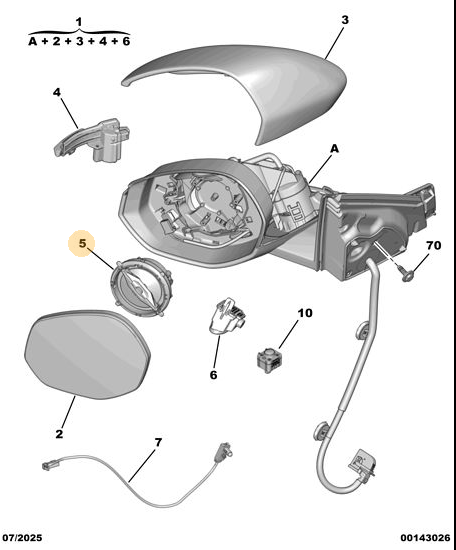 1
A + 2 + 3 + 4 + 6

3

4

A

5

70

10

6

2

7

07/2025

00143026