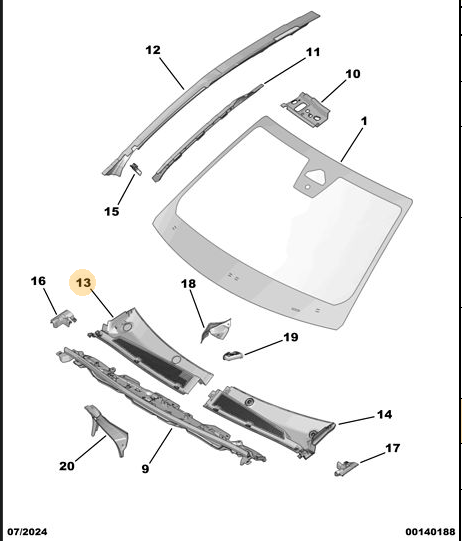 12
11
10
1
15
16
13
18
19
14
17
20
9
07/2024
00140188