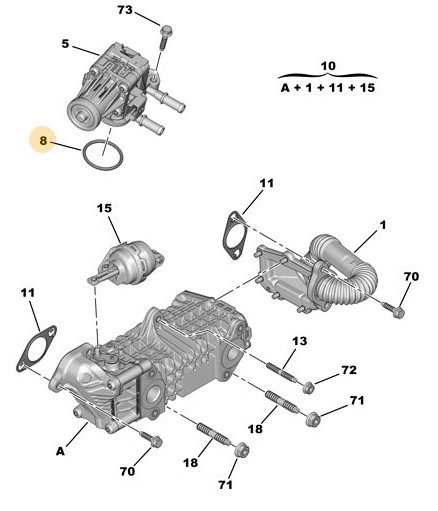 73

5

10

A + 1 + 11 + 15

8

11

15

1

70

11

13

72

71

18

A

70

18

71