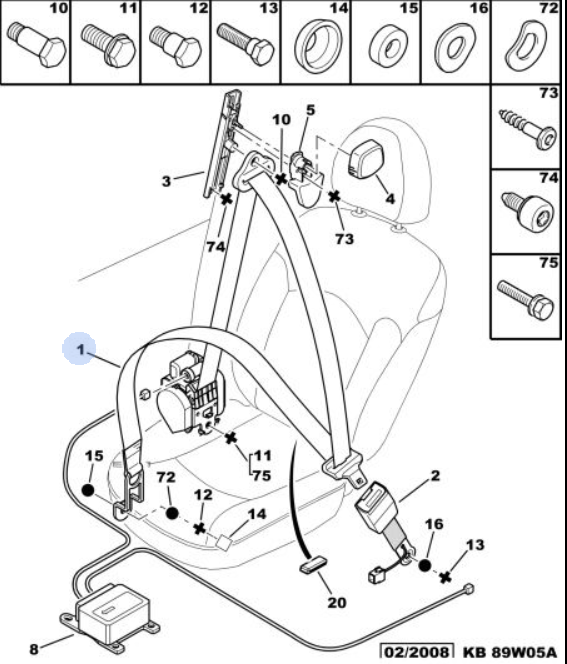 10 11 12 13 14 15 16 72

73

74

75

3
10
5
4
74
73
1
11
75
15
72
12
14
2
16
13
20
8

02/2008 KB 89W05A