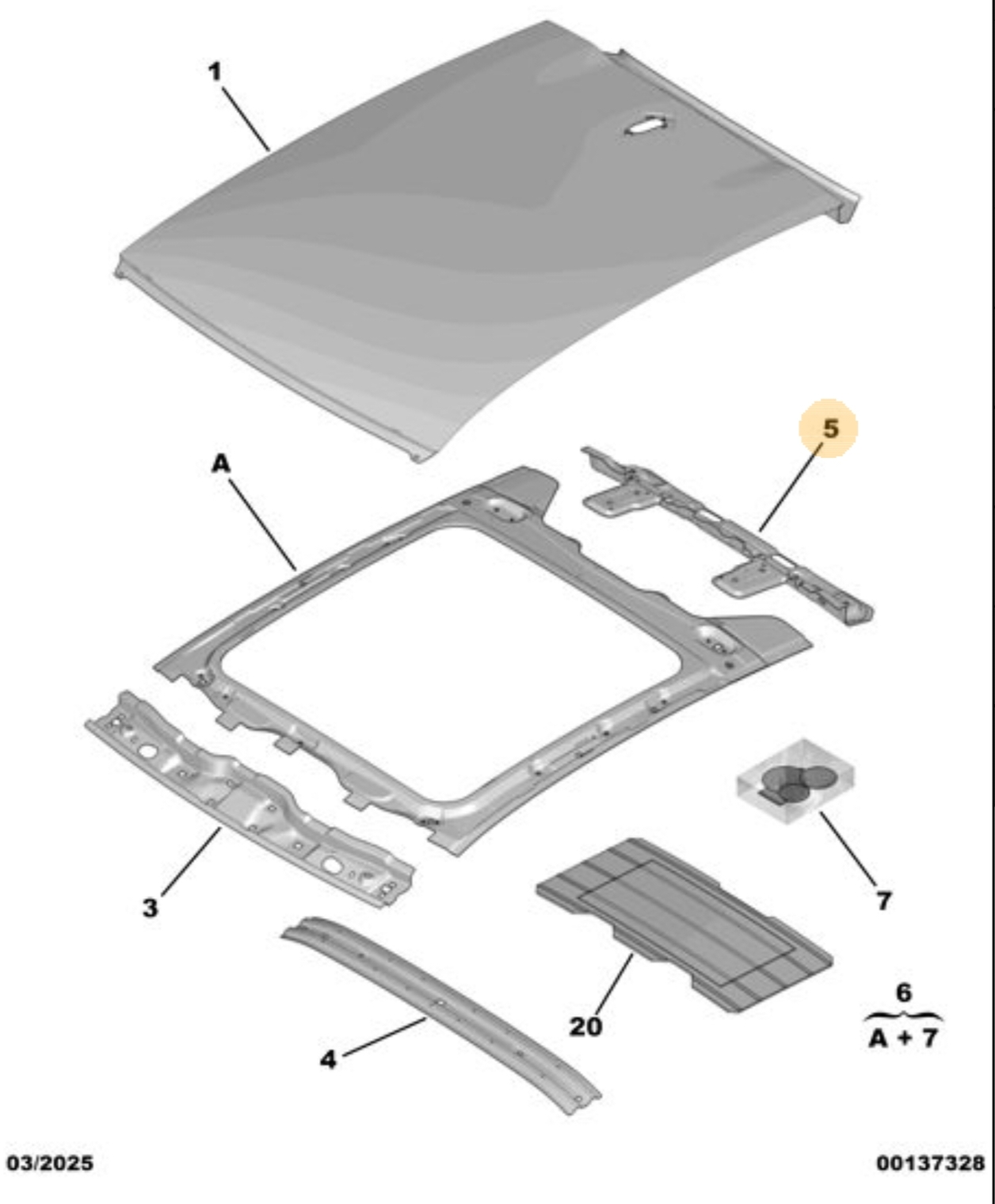 1

A

5

3

7

4

20

6
A + 7

03/2025

00137328