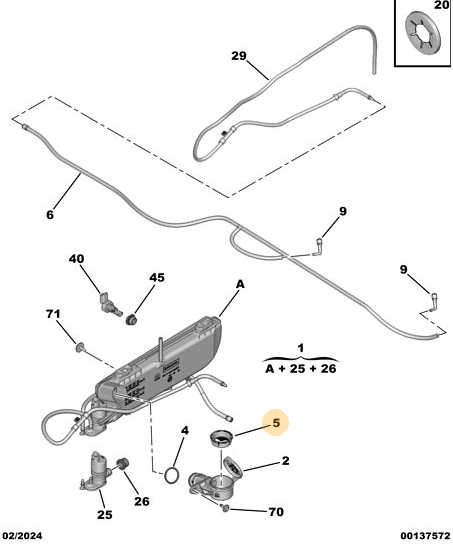 20

29

6

9

9

40

45

A

71

1
A + 25 + 26

5

4

2

26

25

70

02/2024

00137572