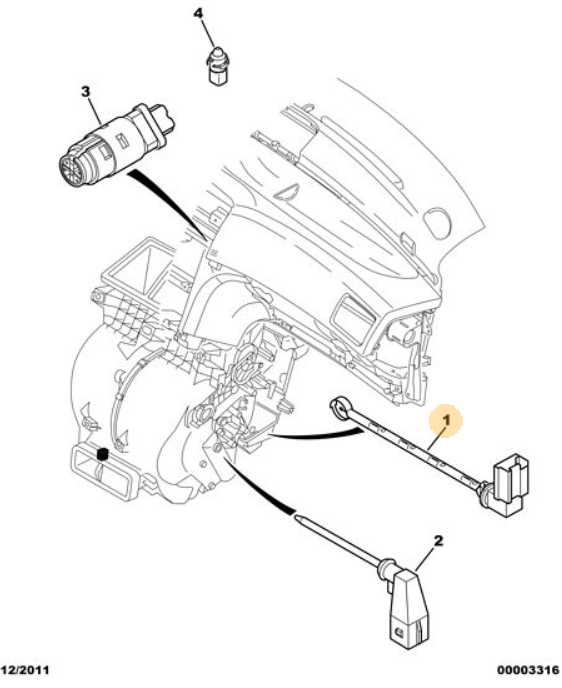 4

3

1

2

12/2011

00003316