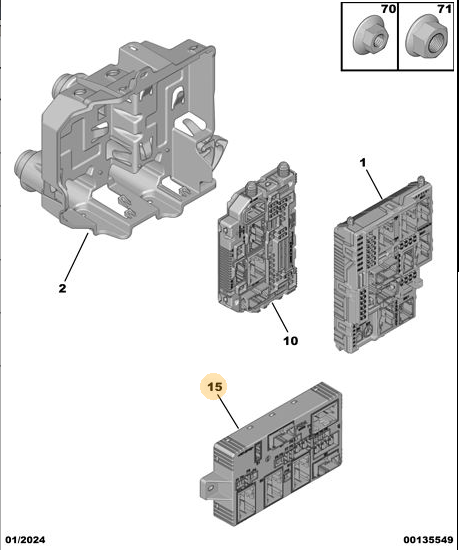 70
71
1
2
10
15
01/2024
00135549