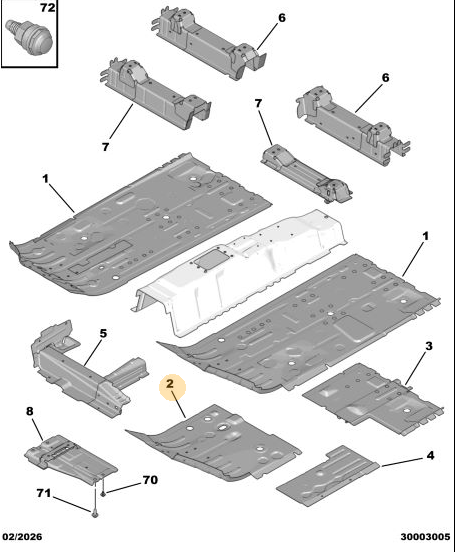 72
6
6
7
7
1
1
5
3
2
8
4
70
71
02/2026
30003005