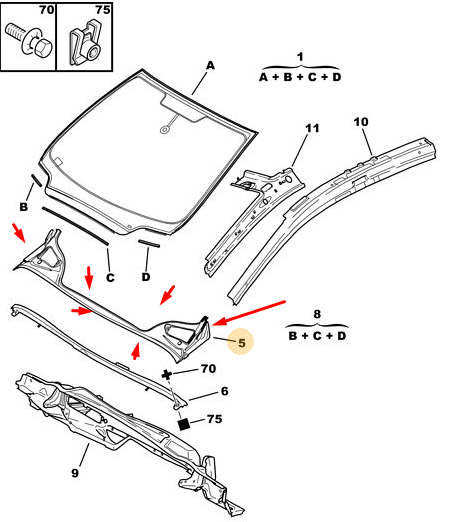 70
75
A
1
A + B + C + D
11
10
B
C
D
8
B + C + D
5
70
6
75
9