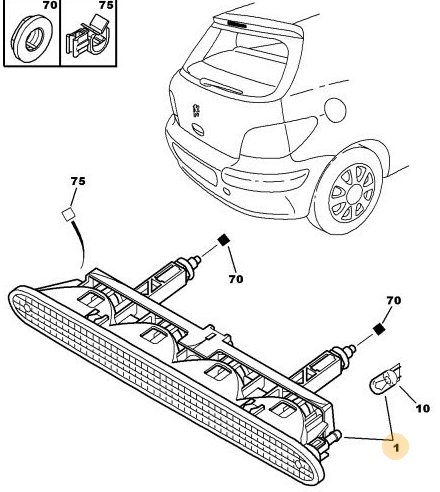 70
75
75
70
70
10
1