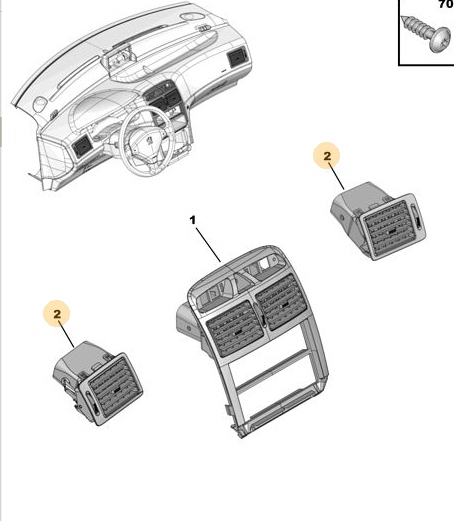 70
2
1
2