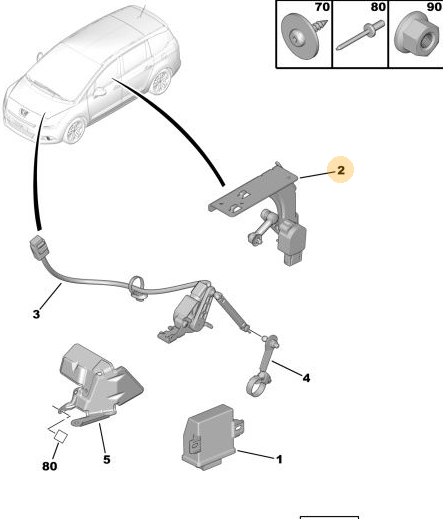 70
80
90
2
3
4
5
80
1