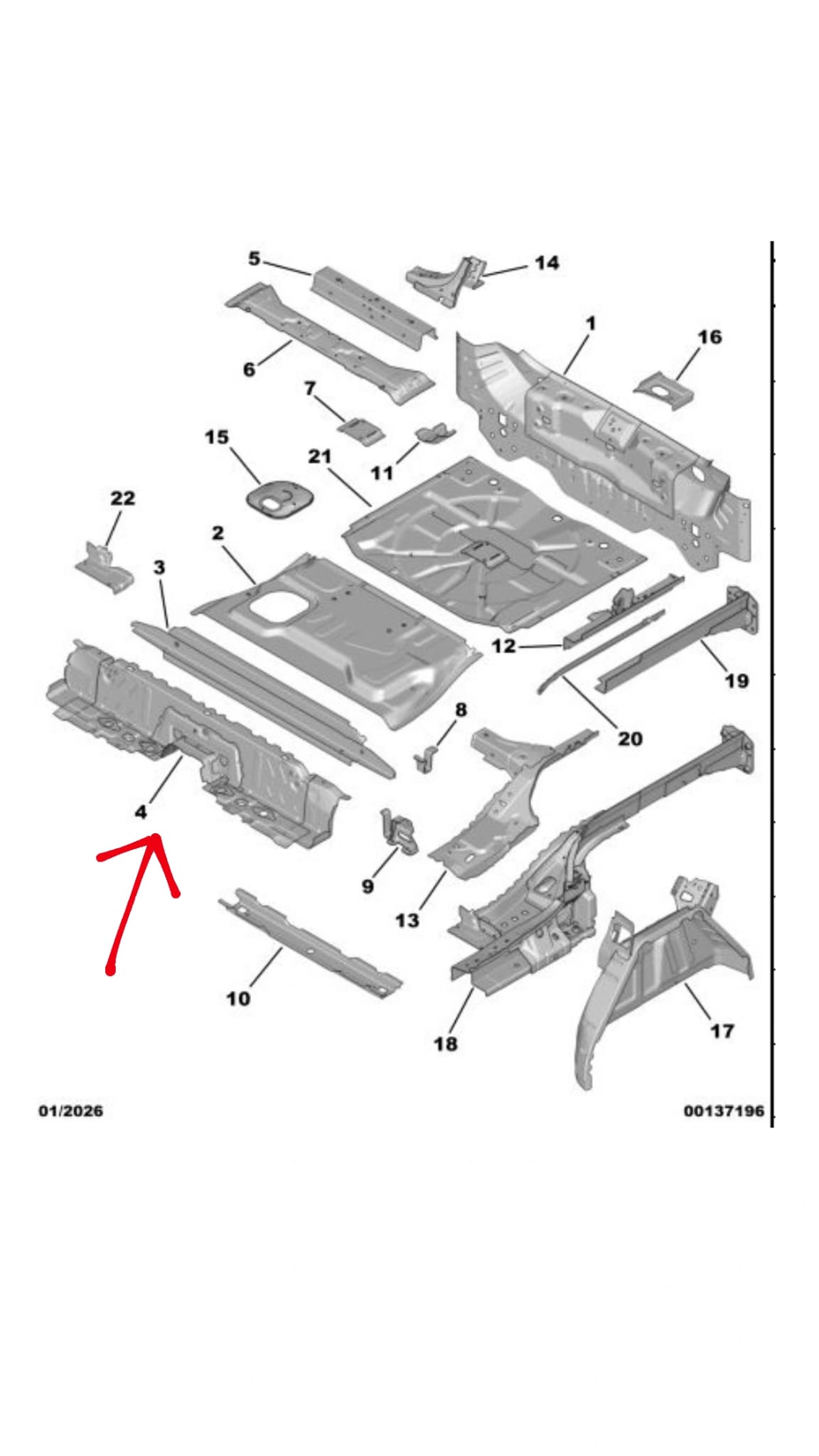 5
14
1
16
6
7
15
21
11
22
2
3
12
19
8
20
4
9
13
10
18
17
01/2026
00137196