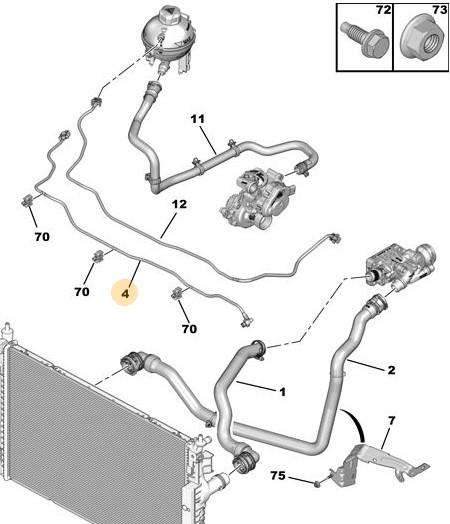 72
73
MAX
11
12
70
70
4
70
2
1
7
75