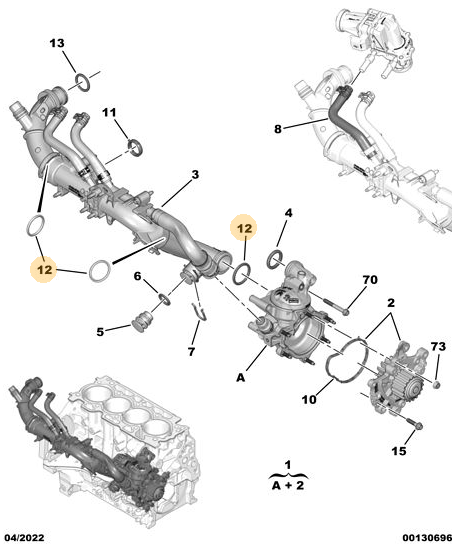 13
11
8
3
12
4
12
6
70
2
5
7
73
A
10
15
1
A + 2
04/2022
00130696